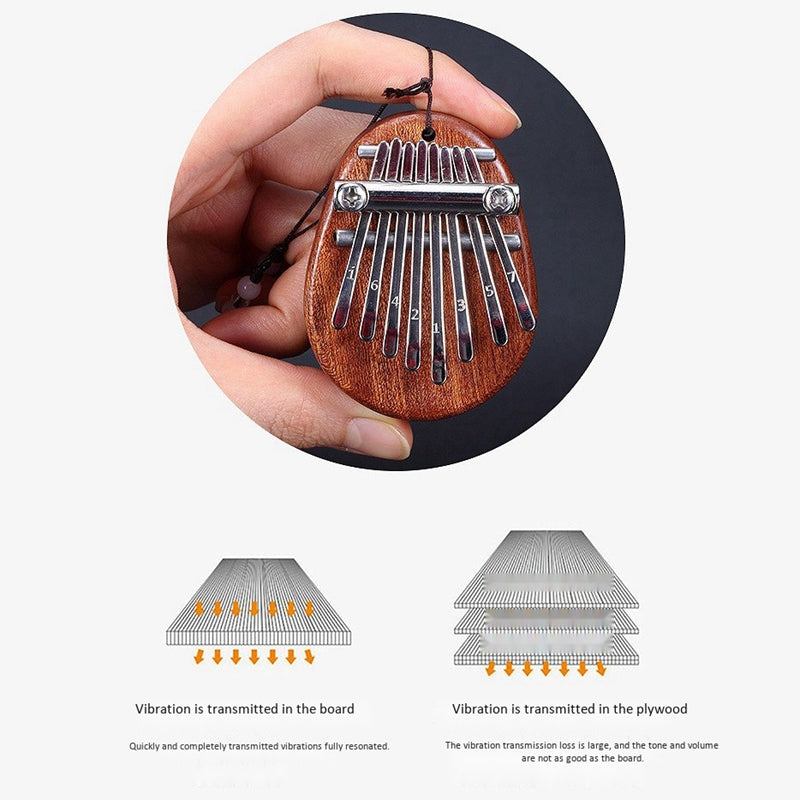 i
6
4
2
1
3
5
7

Vibration is transmitted in the board

Quickly and completely transmitted vibrations fully resonated.

Vibration is transmitted in the plywood

The vibration transmission loss is large, and the tone and volume are not as good as the board.